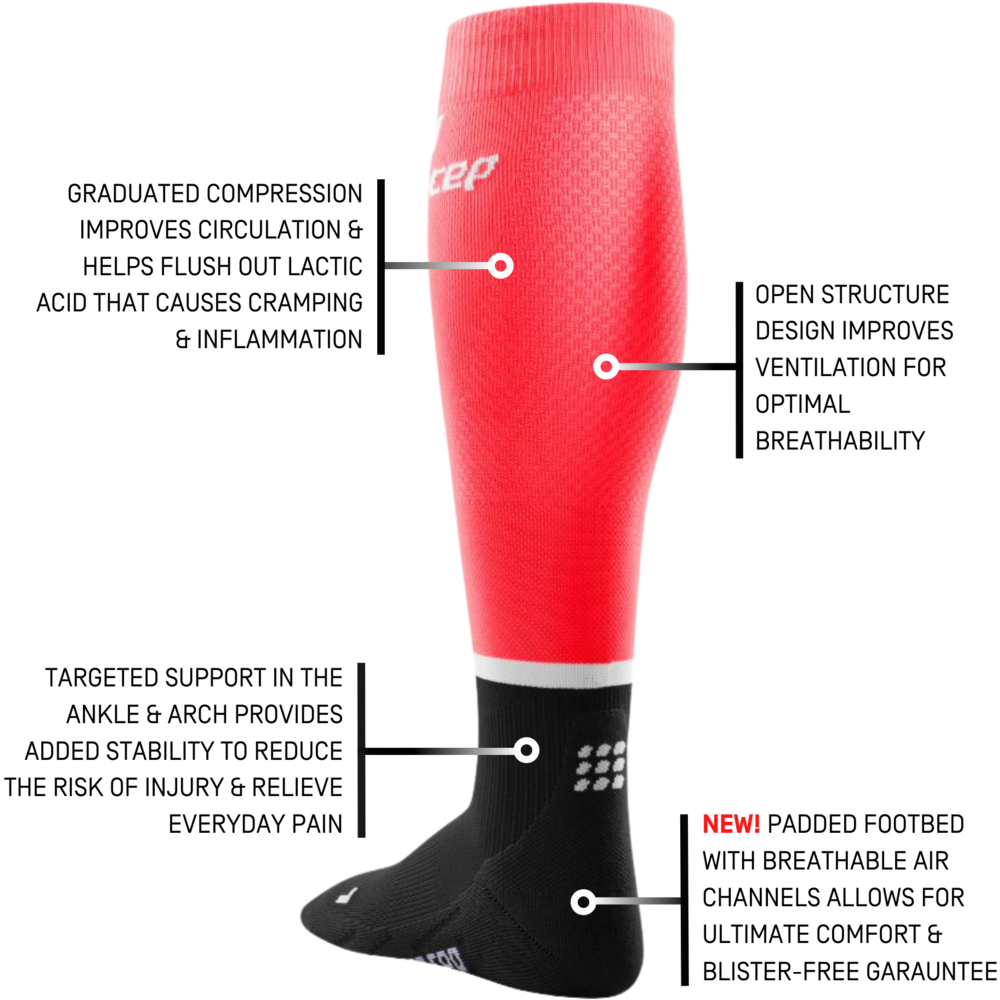 cep

GRADUATED COMPRESSION IMPROVES CIRCULATION & HELPS FLUSH OUT LACTIC ACID THAT CAUSES CRAMPING & INFLAMMATION

OPEN STRUCTURE DESIGN IMPROVES VENTILATION FOR OPTIMAL BREATHABILITY

TARGETED SUPPORT IN THE ANKLE & ARCH PROVIDES ADDED STABILITY TO REDUCE THE RISK OF INJURY & RELIEVE EVERYDAY PAIN

NEW! PADDED FOOTBED WITH BREATHABLE AIR CHANNELS ALLOWS FOR ULTIMATE COMFORT & BLISTER-FREE GARAUNTEE