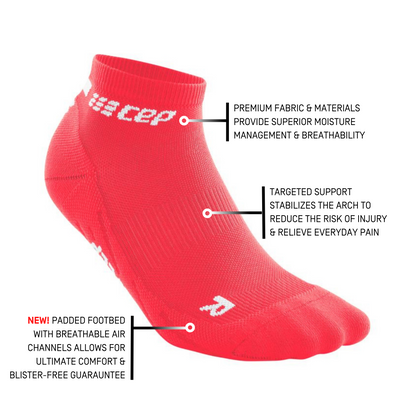 cep

PREMIUM FABRIC & MATERIALS PROVIDE SUPERIOR MOISTURE MANAGEMENT & BREATHABILITY

TARGETED SUPPORT STABILIZES THE ARCH TO REDUCE THE RISK OF INJURY & RELIEVE EVERYDAY PAIN

R

NEW! PADDED FOOTBED WITH BREATHABLE AIR CHANNELS ALLOWS FOR ULTIMATE COMFORT & BLISTER-FREE GUARAUNTEE