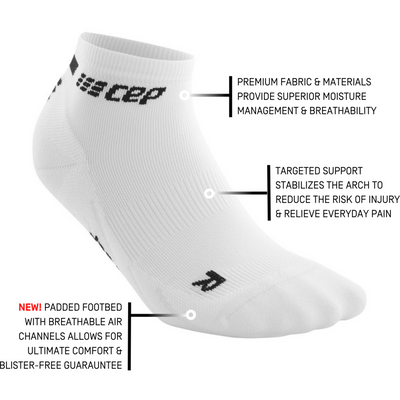 cep

PREMIUM FABRIC & MATERIALS PROVIDE SUPERIOR MOISTURE MANAGEMENT & BREATHABILITY

TARGETED SUPPORT STABILIZES THE ARCH TO REDUCE THE RISK OF INJURY & RELIEVE EVERYDAY PAIN

R

NEW! PADDED FOOTBED WITH BREATHABLE AIR CHANNELS ALLOWS FOR ULTIMATE COMFORT & BLISTER-FREE GUARAUNTEE