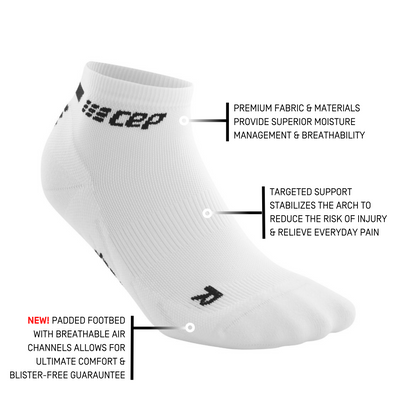 cep

PREMIUM FABRIC & MATERIALS PROVIDE SUPERIOR MOISTURE MANAGEMENT & BREATHABILITY

TARGETED SUPPORT STABILIZES THE ARCH TO REDUCE THE RISK OF INJURY & RELIEVE EVERYDAY PAIN

R

NEW! PADDED FOOTBED WITH BREATHABLE AIR CHANNELS ALLOWS FOR ULTIMATE COMFORT & BLISTER-FREE GUARAUNTEE